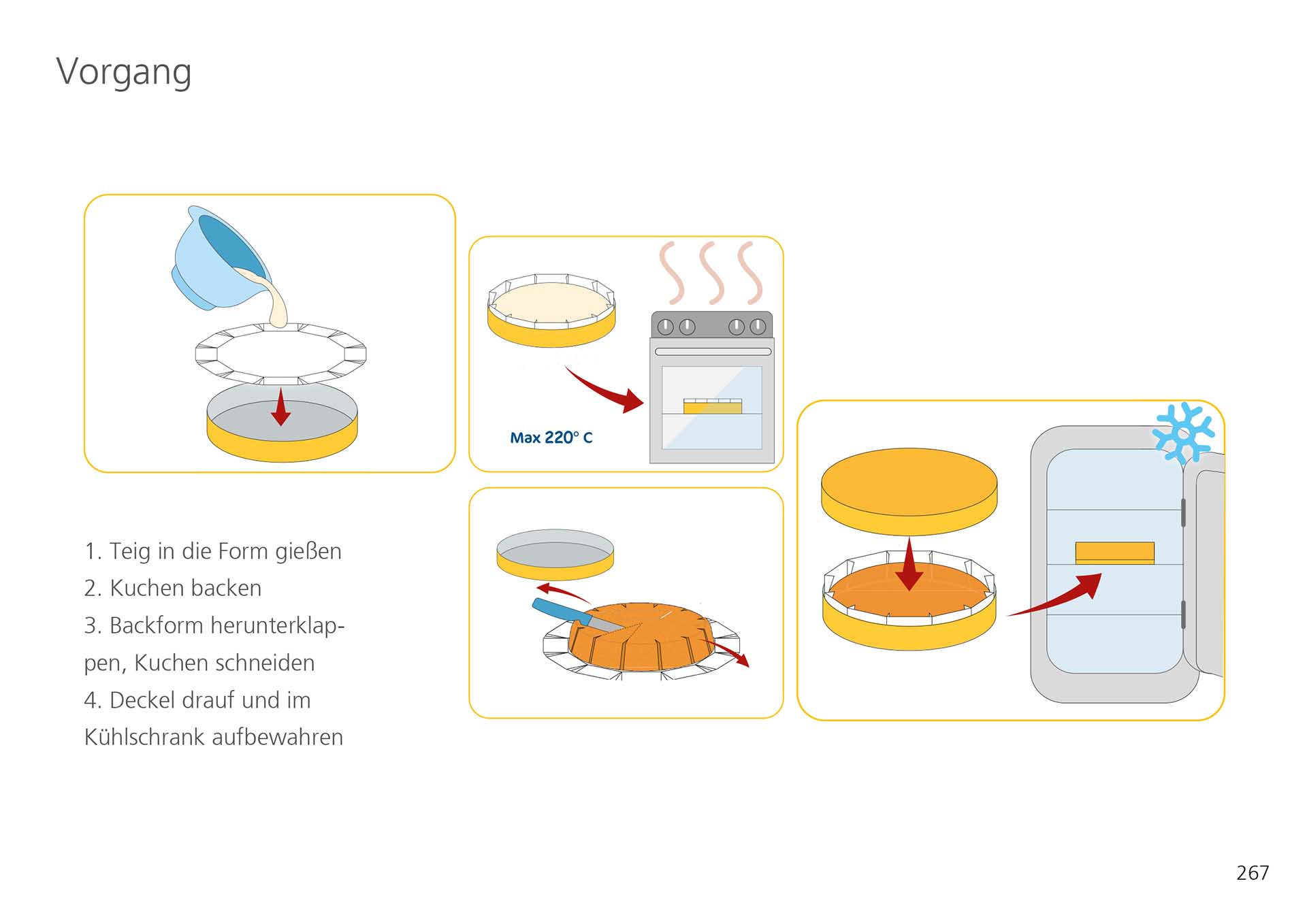 Vorgang

Max 220° C

1. Teig in die Form gießen
2. Kuchen backen
3. Backform herunterklappen, Kuchen schneiden
4. Deckel drauf und im Kühlschrank aufbewahren

267